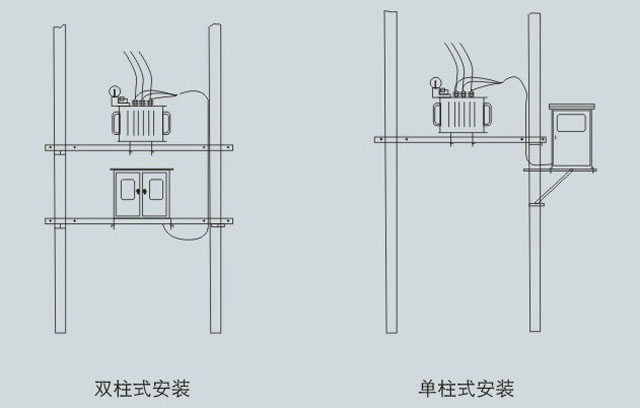 双柱式安装

单柱式安装